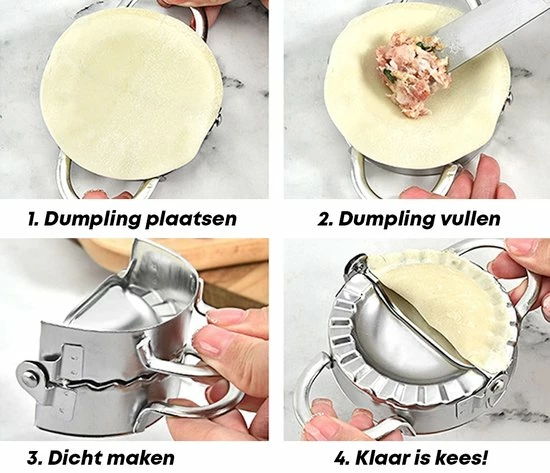 1. Dumpling plaatsen

2. Dumpling vullen

3. Dicht maken

4. Klaar is kees!