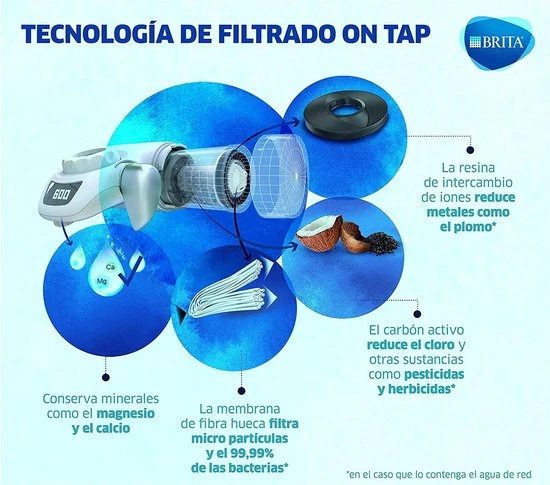 TECNOLOGÍA DE FILTRADO ON TAP

BRITA

600

Ca

Mg

La resina de intercambio de iones reduce metales como el plomo*

El carbón activo reduce el cloro y otras sustancias como pesticidas y herbicidas*

Conserva minerales como el magnesio y el calcio

La membrana de fibra hueca filtra micro partículas y el 99,99% de las bacterias*

*en el caso que lo contenga el agua de red