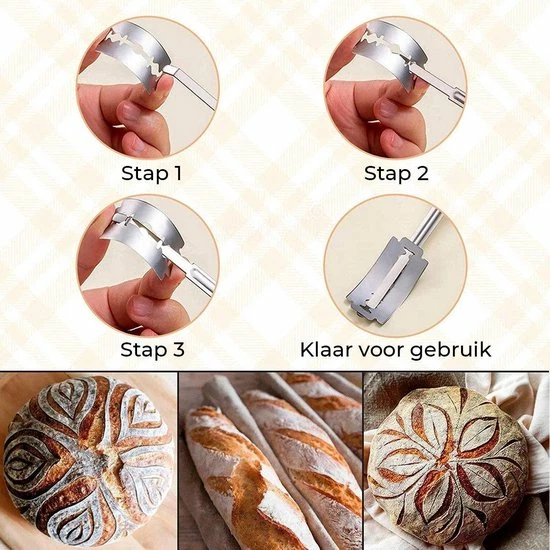 Stap 1

Stap 2

Stap 3

Klaar voor gebruik