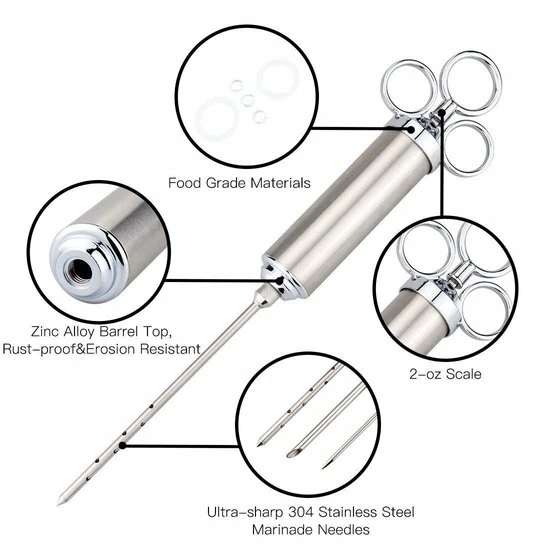 Food Grade Materials

Zinc Alloy Barrel Top,
Rust-proof&Erosion Resistant

2-oz Scale

Ultra-sharp 304 Stainless Steel
Marinade Needles