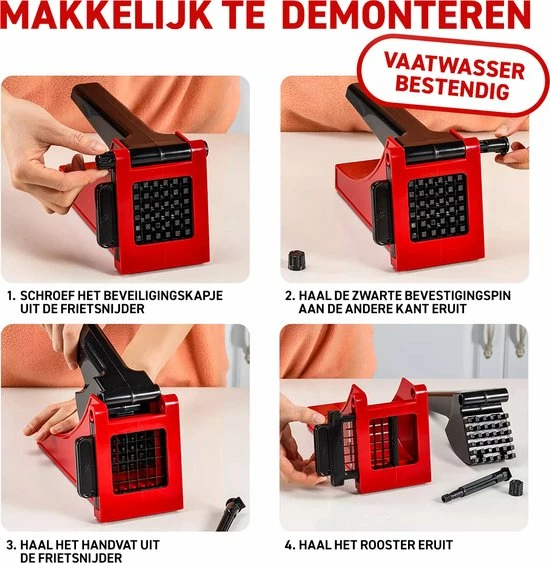 MAKKELIJK TE DEMONTEREN

VAATWASSER BESTENDIG

1. SCHROEF HET BEVEILIGINGSKAPJE UIT DE FRIETSNIJDER

2. HAAL DE ZWARTE BEVESTIGINGSPIN AAN DE ANDERE KANT ERUIT

3. HAAL HET HANDVAT UIT DE FRIETSNIJDER

4. HAAL HET ROOSTER ERUIT