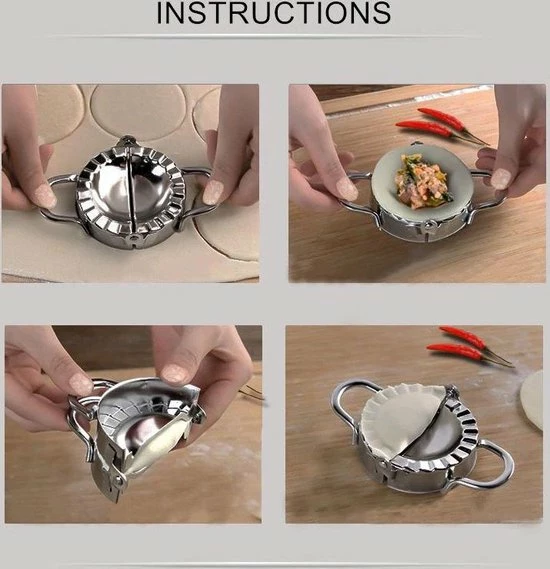 INSTRUCTIONS