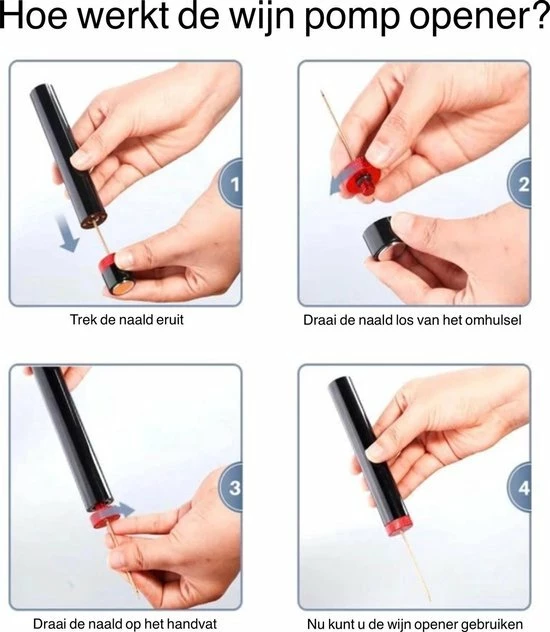 Hoe werkt de wijn pomp opener?

1

Trek de naald eruit

2

Draai de naald los van het omhulsel

3

Draai de naald op het handvat

4

Nu kunt u de wijn opener gebruiken